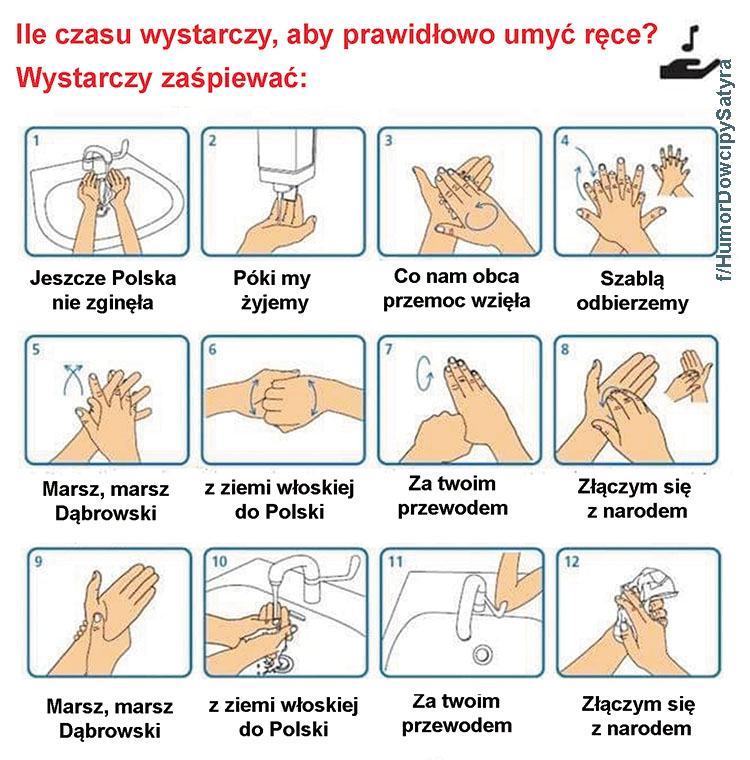 Ile czasu wystarczy, aby prawidłowo umyć ręce?
Wystarczy zaśpiewać:

f/HumorDowcipySatyra

1
Jeszcze Polska nie zginęła

2
Póki my żyjemy

3
Co nam obca przemoc wzięła

4
Szablą odbierzemy

5
Marsz, marsz Dąbrowski

6
z ziemi włoskiej do Polski

7
Za twoim przewodem

8
Złączym się z narodem

9
Marsz, marsz Dąbrowski

10
z ziemi włoskiej do Polski

11
Za twoim przewodem

12
Złączym się z narodem